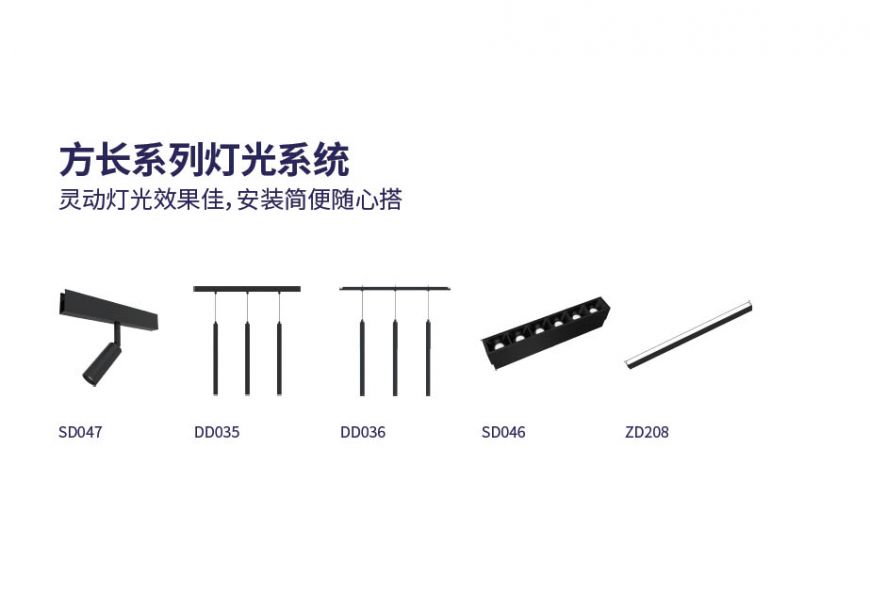 方长系列灯光系统
灵动灯光效果佳,安装简便随心搭

SD047

DD035

DD036

SD046

ZD208